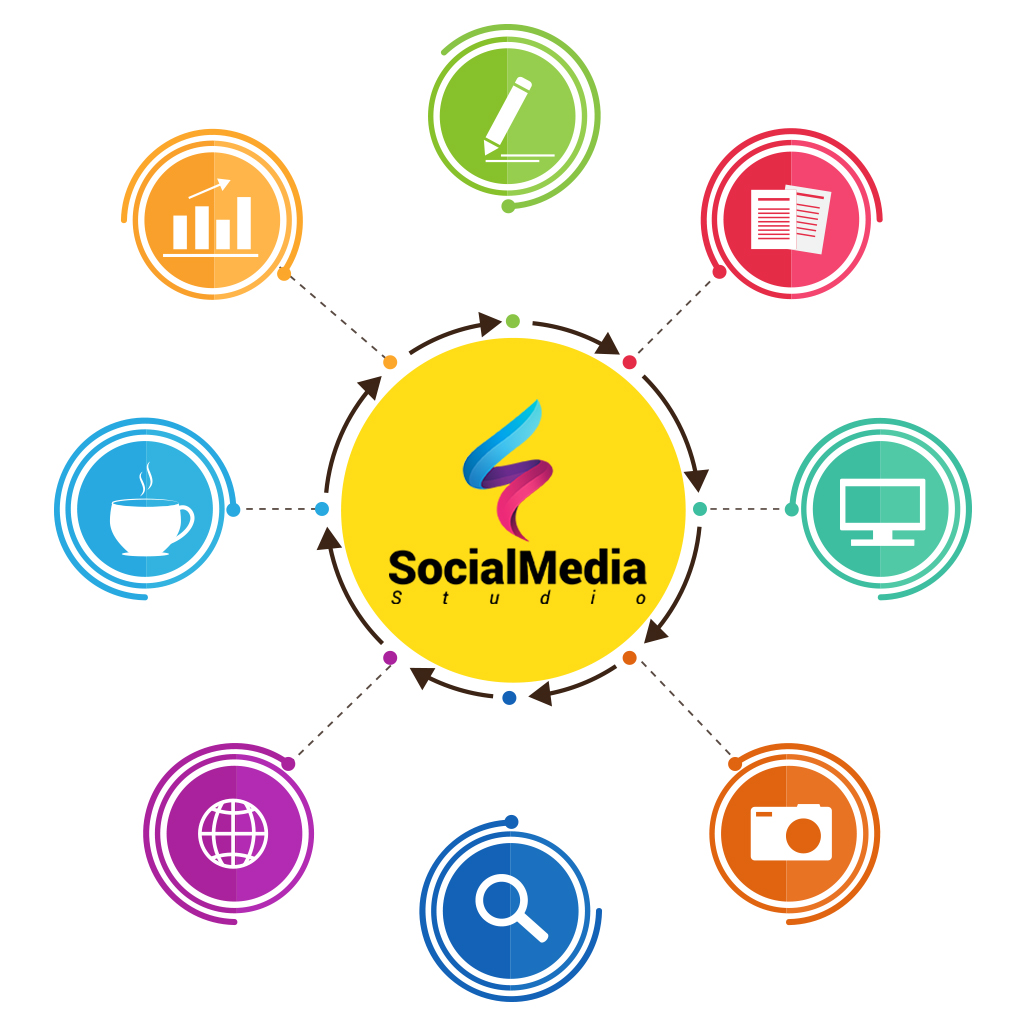 SocialMedia
Studio